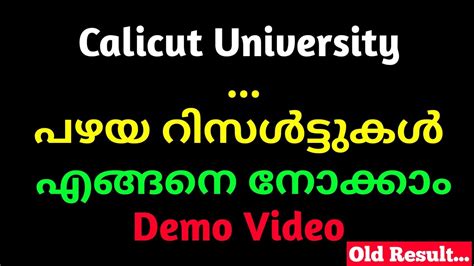 Calicut University
...
പഴയ റിസൾട്ടുകൾ
എങ്ങനെ നോക്കാം
Demo Video

Old Result...